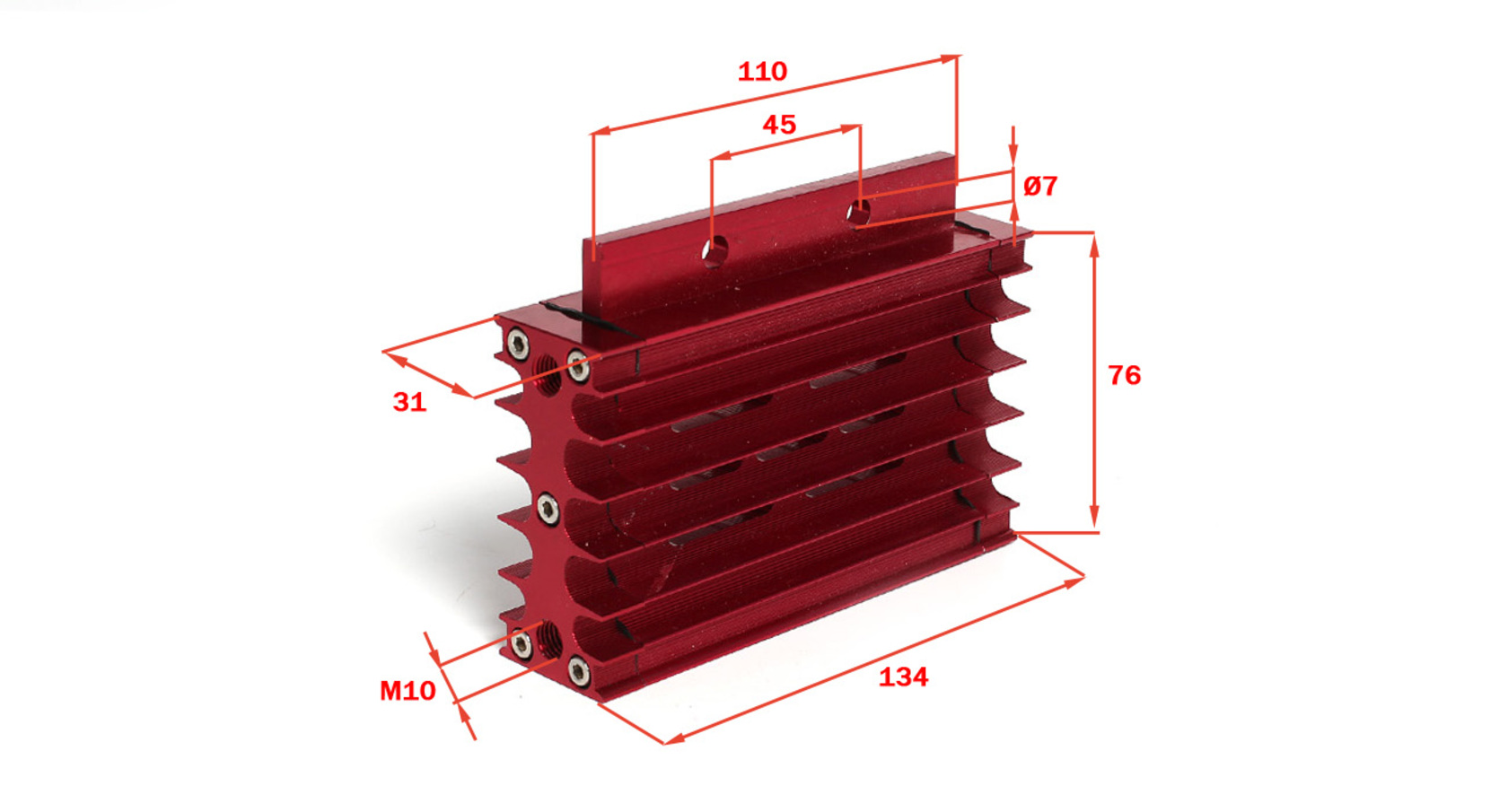 110

45

Ø7

31

76

M10

134